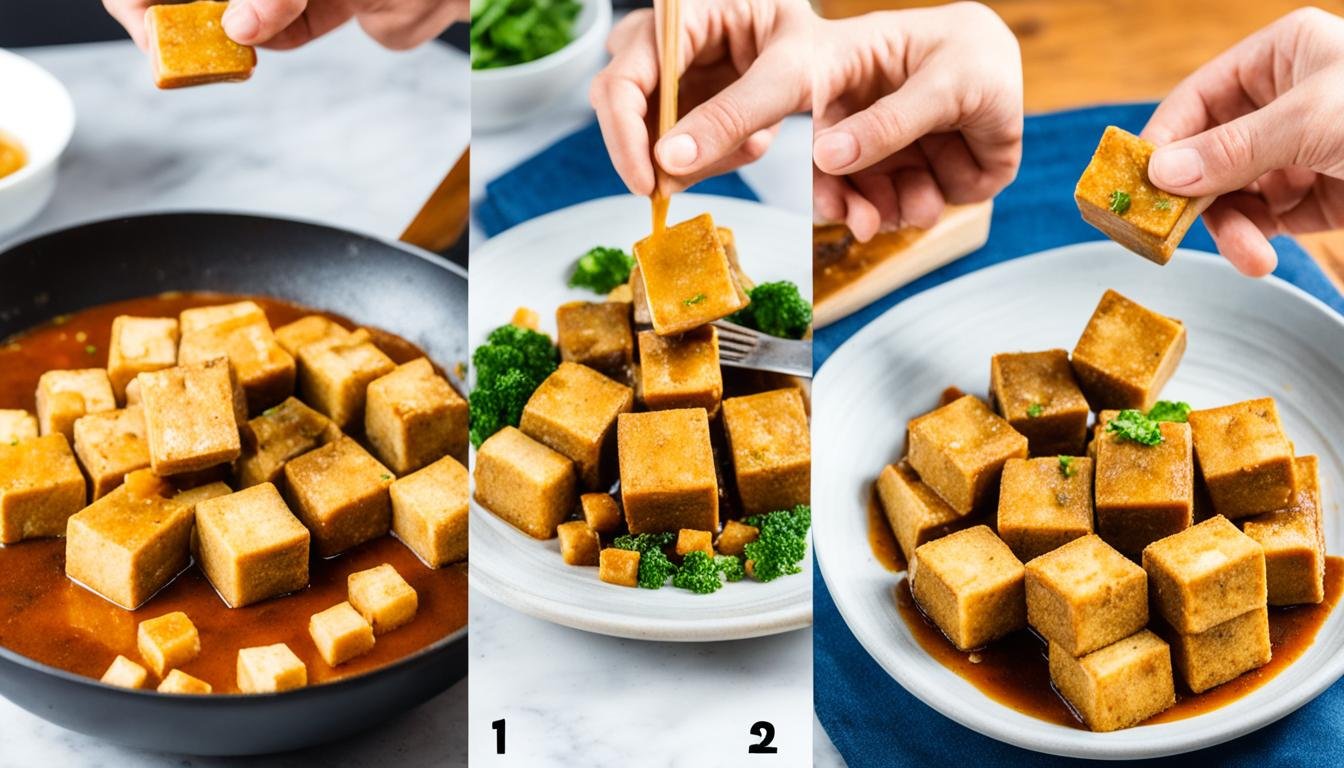 1 2